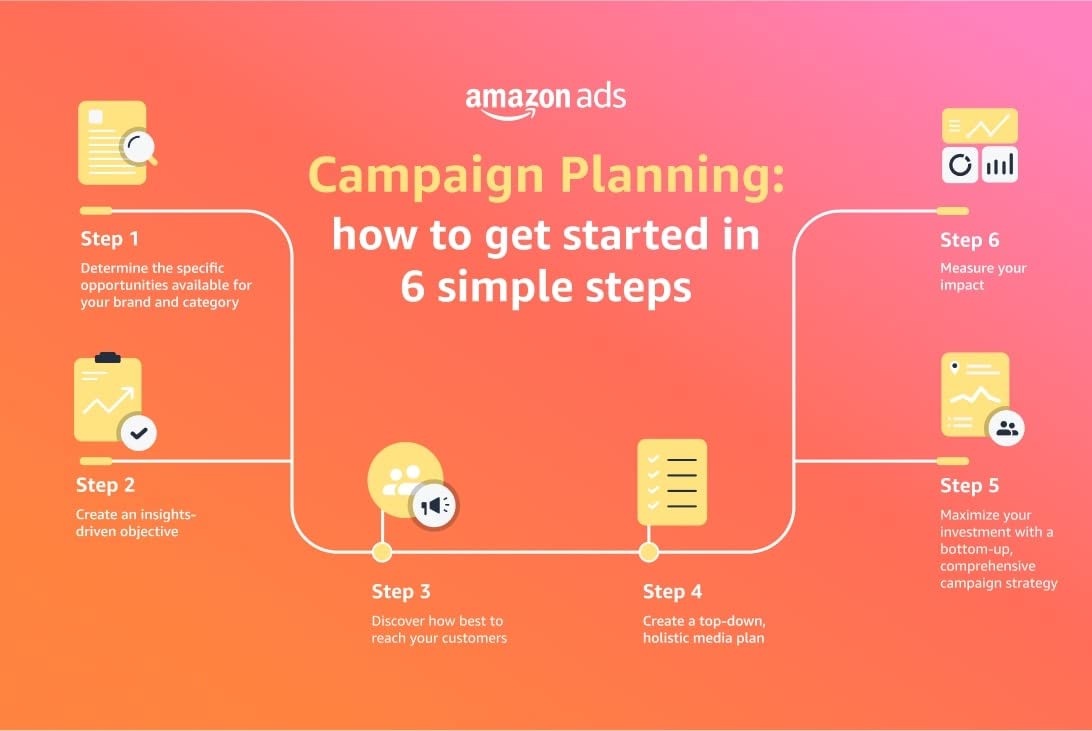 amazon ads

Campaign Planning: how to get started in 6 simple steps

Step 1

Determine the specific opportunities available for your brand and category

Step 2

Create an insights-driven objective

Step 3

Discover how best to reach your customers

Step 4

Create a top-down, holistic media plan

Step 5

Maximize your investment with a bottom-up, comprehensive campaign strategy

Step 6

Measure your impact